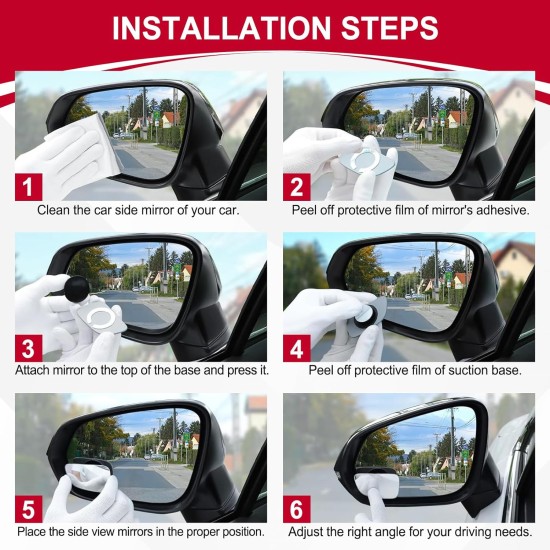 INSTALLATION STEPS

1
Clean the car side mirror of your car.

2
Peel off protective film of mirror's adhesive.

3
Attach mirror to the top of the base and press it.

4
Peel off protective film of suction base.

5
Place the side view mirrors in the proper position.

6
Adjust the right angle for your driving needs.