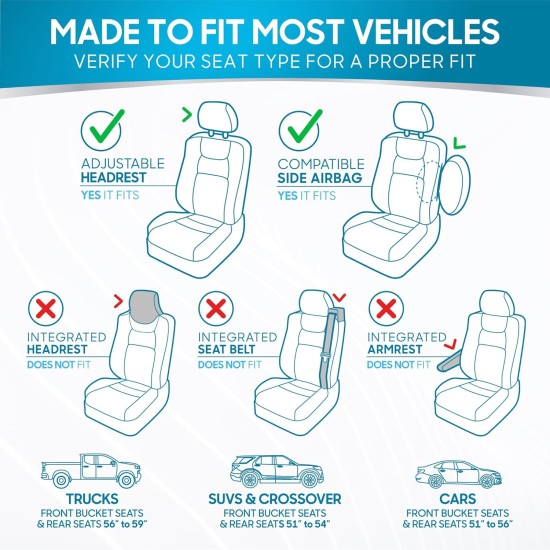 MADE TO FIT MOST VEHICLES
VERIFY YOUR SEAT TYPE FOR A PROPER FIT

ADJUSTABLE
HEADREST
YES IT FITS

COMPATIBLE
SIDE AIRBAG
YES IT FITS

INTEGRATED
HEADREST
DOES NOT FIT

INTEGRATED
SEAT BELT
DOES NOT FIT

INTEGRATED
ARMREST
DOES NOT FIT

TRUCKS
FRONT BUCKET SEATS
& REAR SEATS 56" to 59"

SUVS & CROSSOVER
FRONT BUCKET SEATS
& REAR SEATS 51" to 54"

CARS
FRONT BUCKET SEATS
& REAR SEATS 51" to 56"