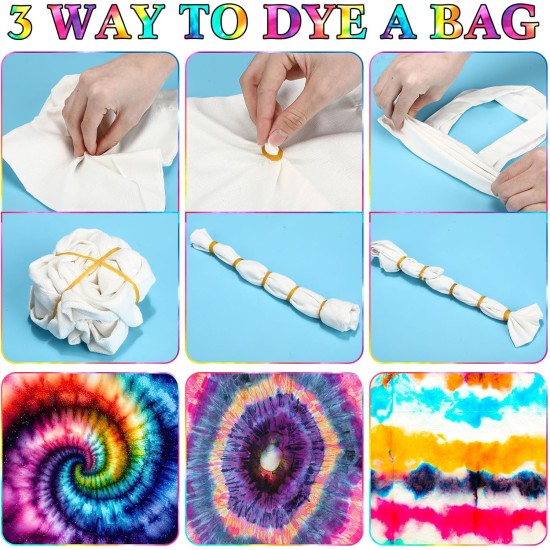 3 WAY TO DYE A BAG