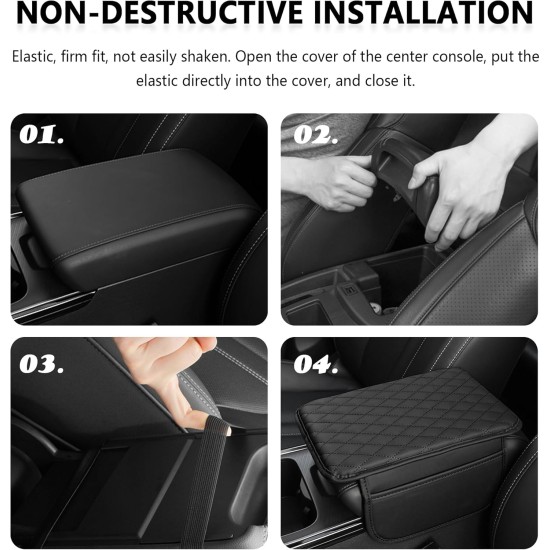 NON-DESTRUCTIVE INSTALLATION

Elastic, firm fit, not easily shaken. Open the cover of the center console, put the elastic directly into the cover, and close it.

01.

02.

03.

04.